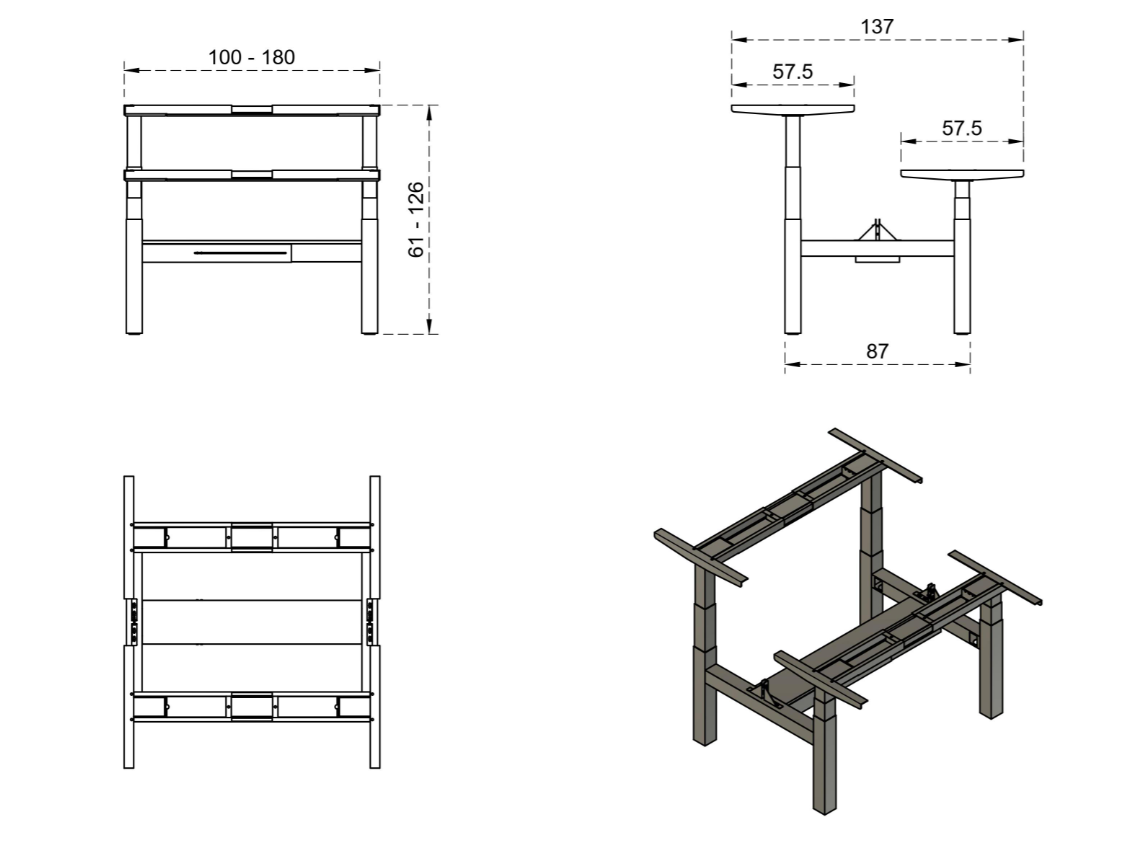 100 - 180

61 - 126

137

57.5

57.5

87